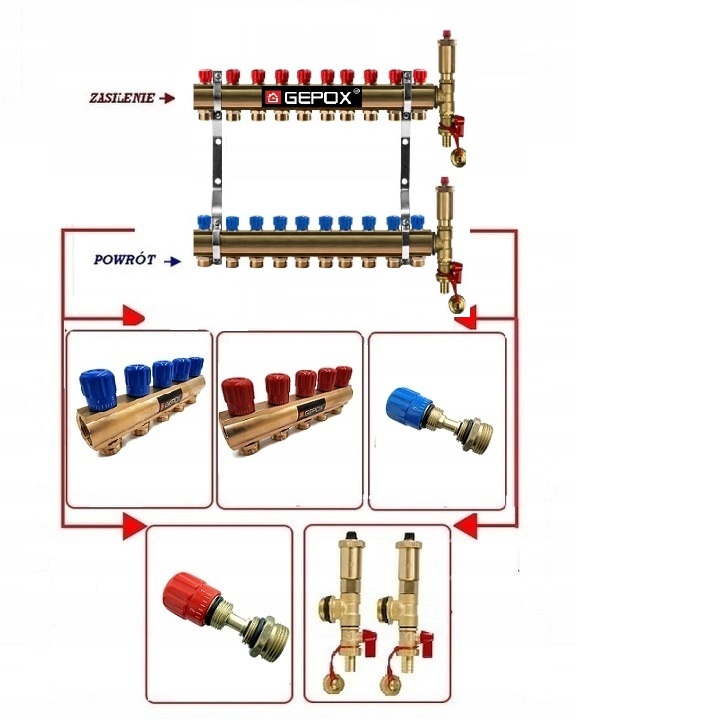 ZASILENIE
GEPOX
POWRÓT
GEPOX
GEPOX